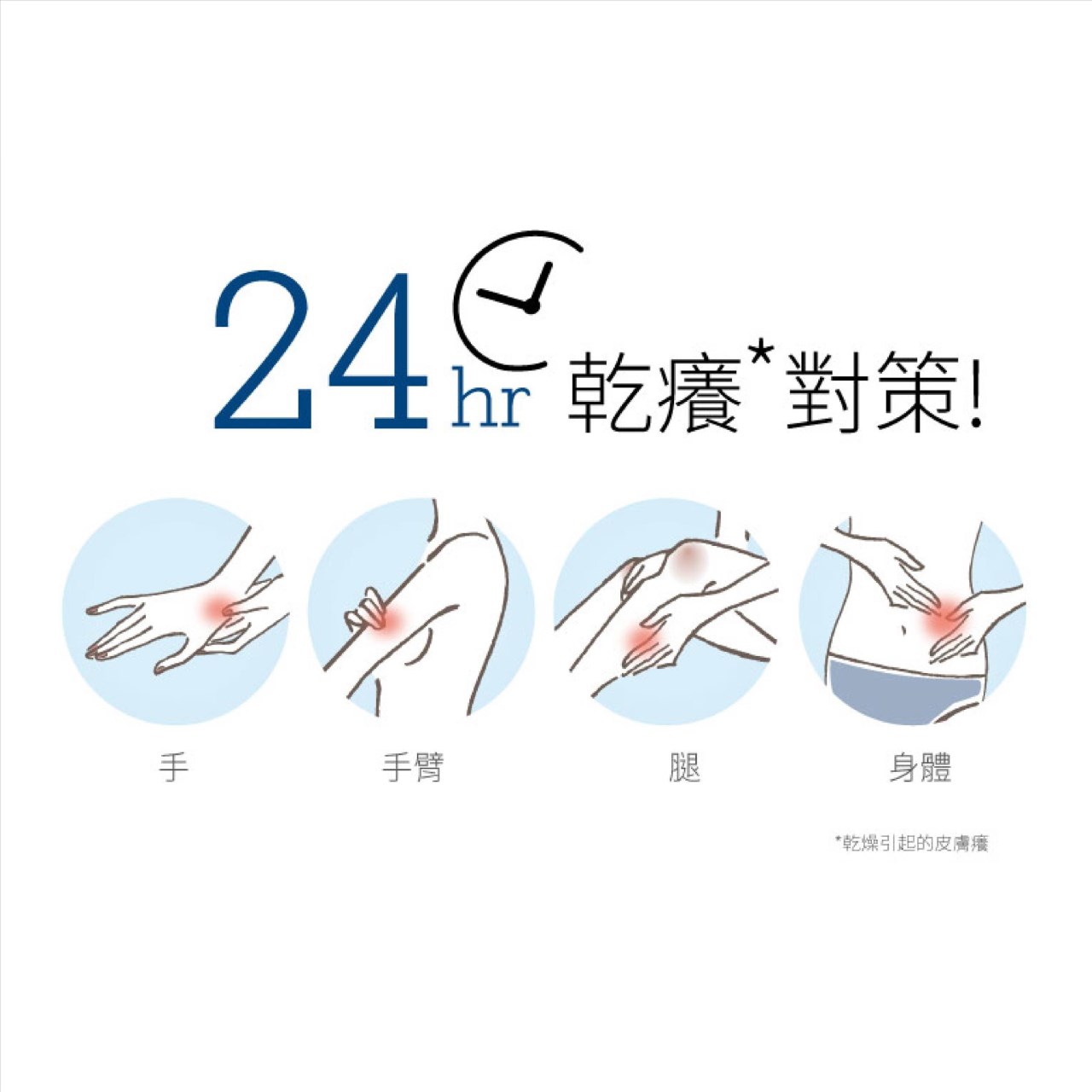 24hr 乾癢*對策!

手

手臂

腿

身體

*乾燥引起的皮膚癢