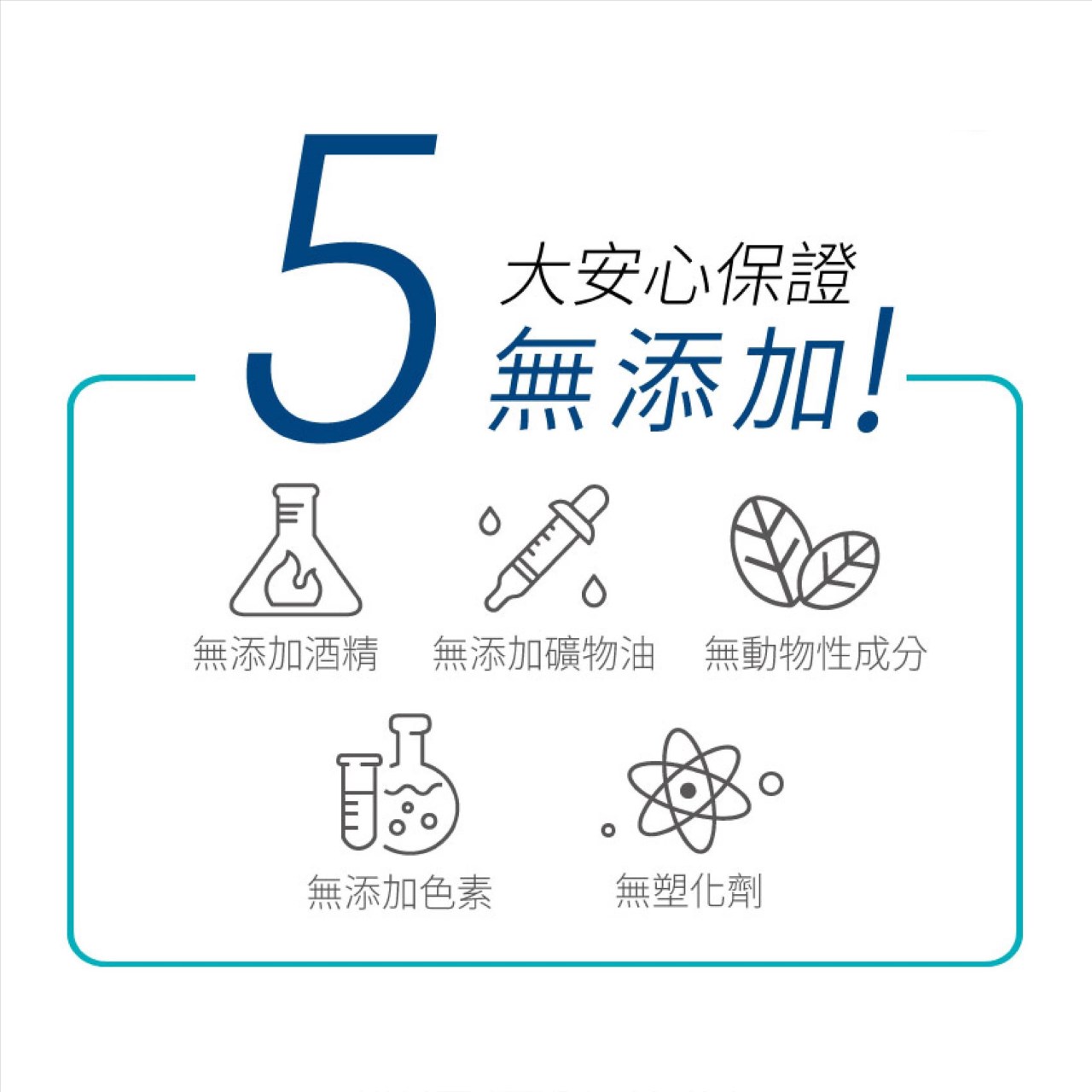 5 大安心保證
無添加!

無添加酒精
無添加礦物油
無動物性成分
無添加色素
無塑化劑